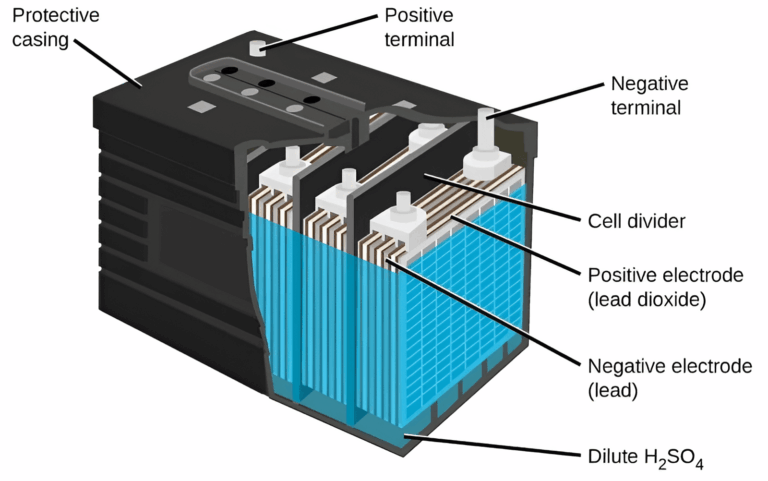 Protective casing

Positive terminal

Negative terminal

Cell divider

Positive electrode (lead dioxide)

Negative electrode (lead)

Dilute $H_2SO_4$